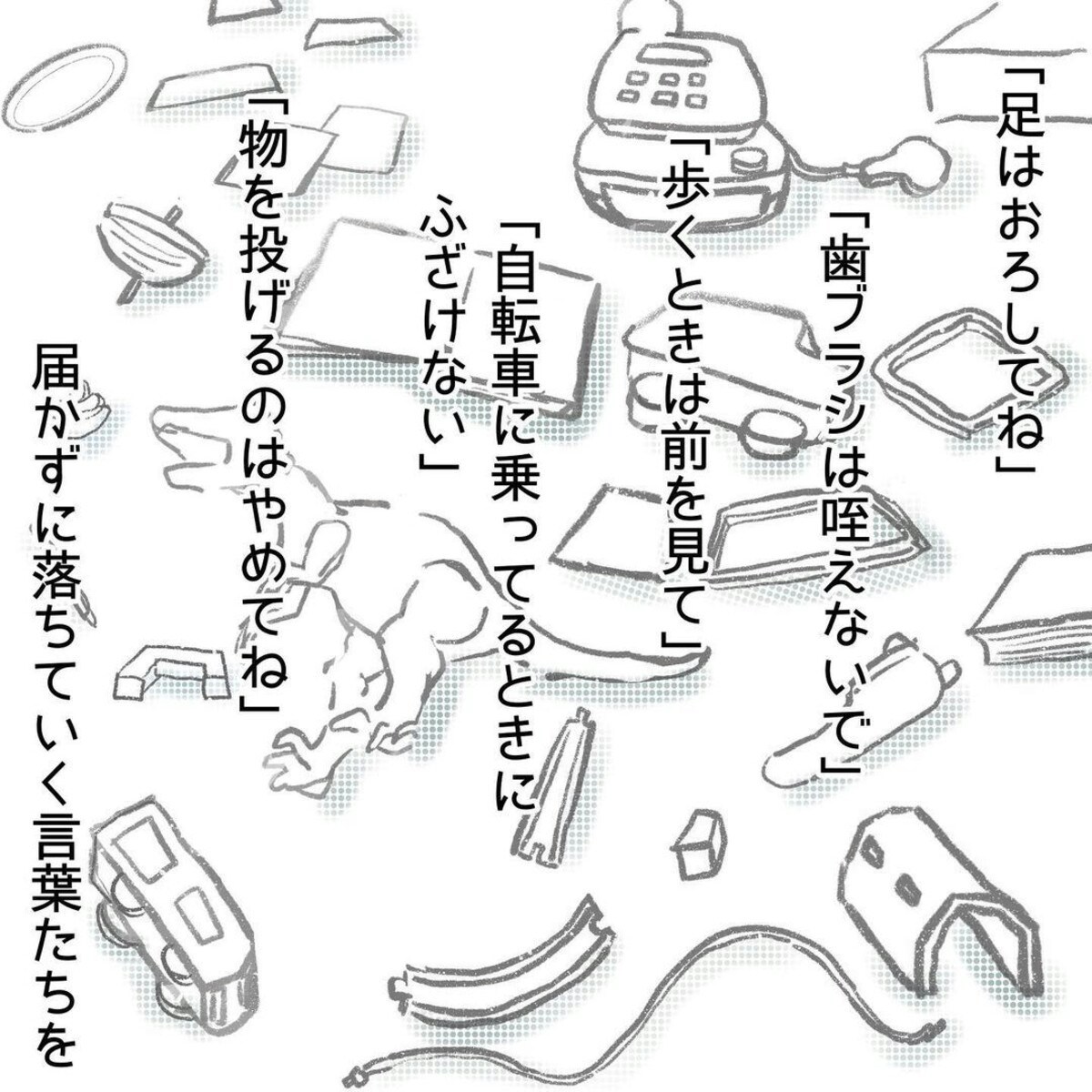 「足はおろしてね」

「歯ブラシは咥えないで」

「歩くときは前を見て」

「自転車に乗ってるときにふざけない」

「物を投げるのはやめてね」

届かずに落ちていく言葉たちを